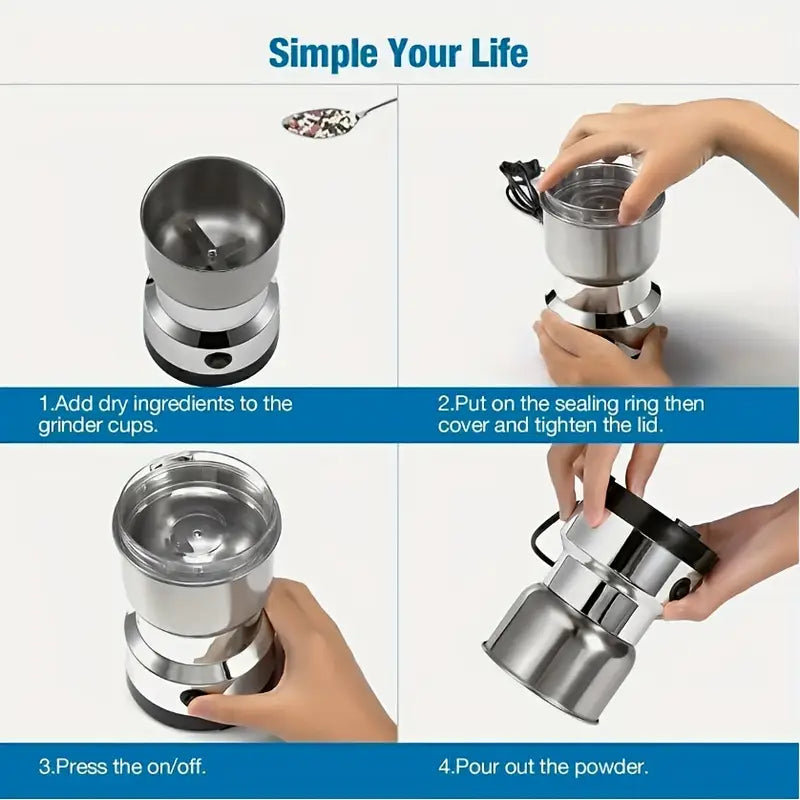 Simple Your Life

1.Add dry ingredients to the grinder cups.

2.Put on the sealing ring then cover and tighten the lid.

3.Press the on/off.

4.Pour out the powder.